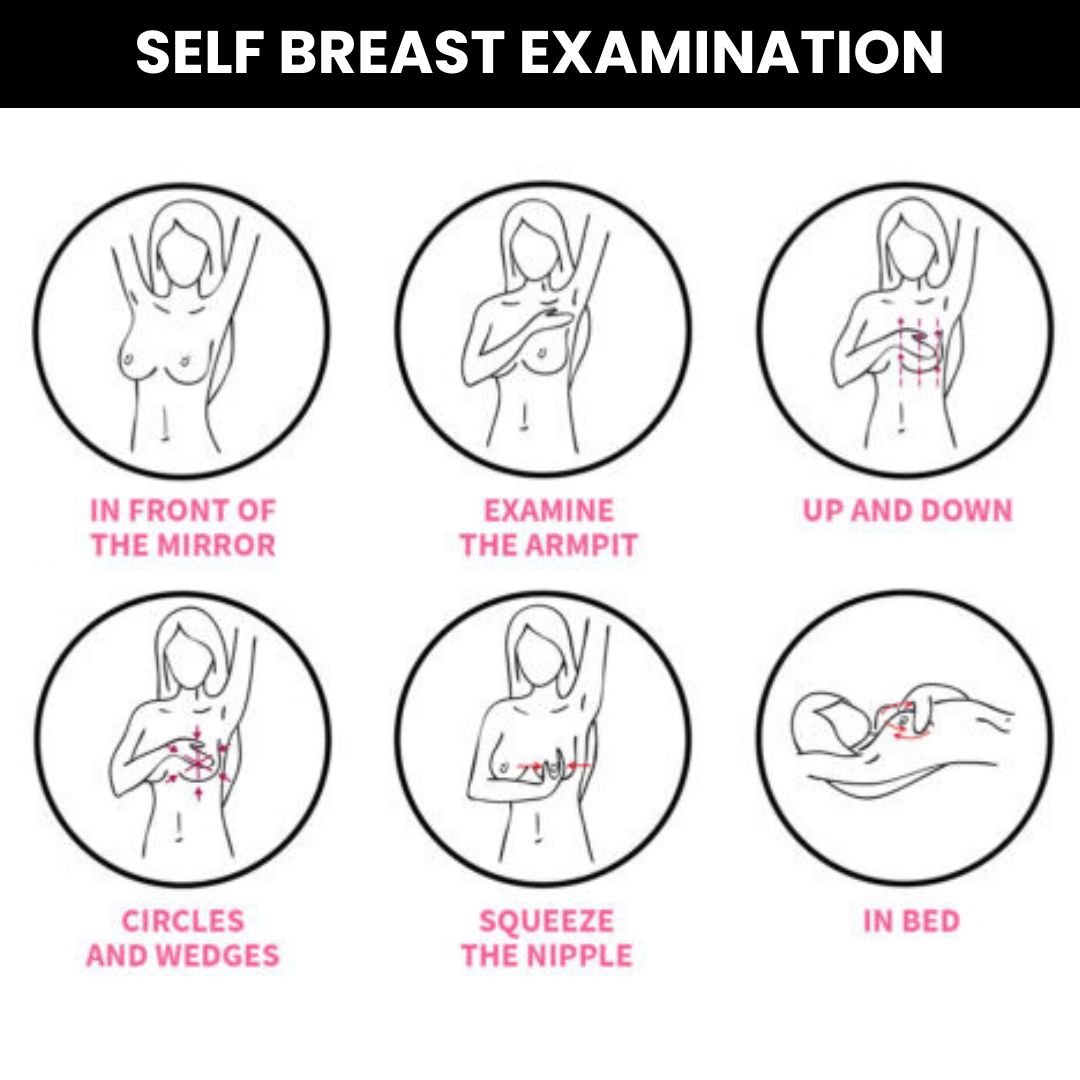 SELF BREAST EXAMINATION

IN FRONT OF THE MIRROR

EXAMINE THE ARMPIT

UP AND DOWN

CIRCLES AND WEDGES

SQUEEZE THE NIPPLE

IN BED